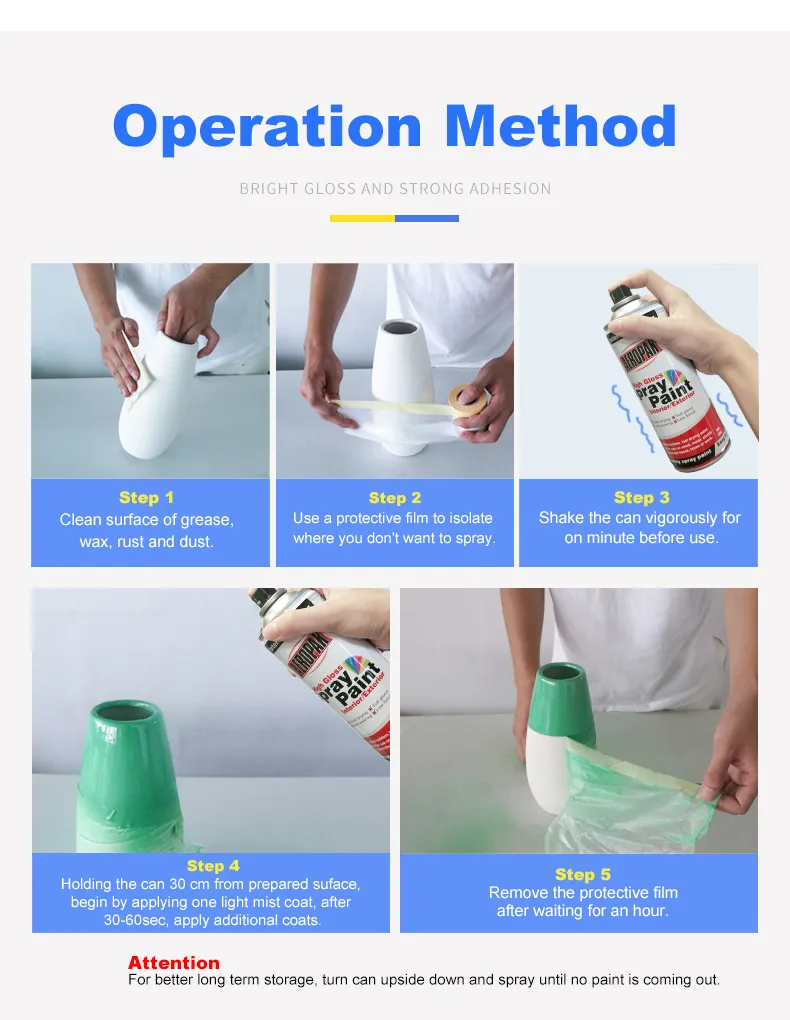 Operation Method

BRIGHT GLOSS AND STRONG ADHESION

AEROPAK
High Gloss
Spray Paint
Interior/Exterior

Step 1
Clean surface of grease, wax, rust and dust.

Step 2
Use a protective film to isolate where you don't want to spray.

Step 3
Shake the can vigorously for on minute before use.

AEROPAK
High Gloss
Spray Paint
Interior/Exterior

Step 4
Holding the can 30 cm from prepared suface, begin by applying one light mist coat, after 30-60sec, apply additional coats.

Step 5
Remove the protective film after waiting for an hour.

Attention
For better long term storage, turn can upside down and spray until no paint is coming out.